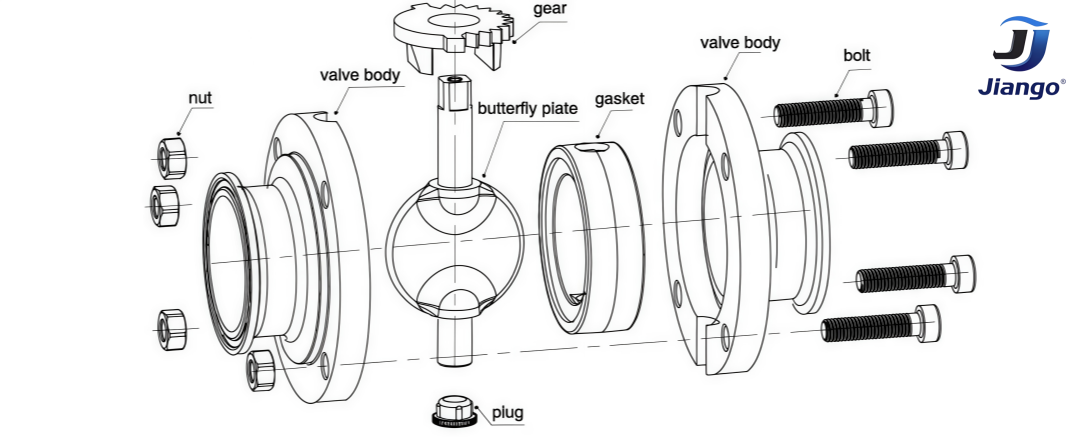 gear
valve body
bolt
Jiango®
valve body
nut
butterfly plate
gasket
plug