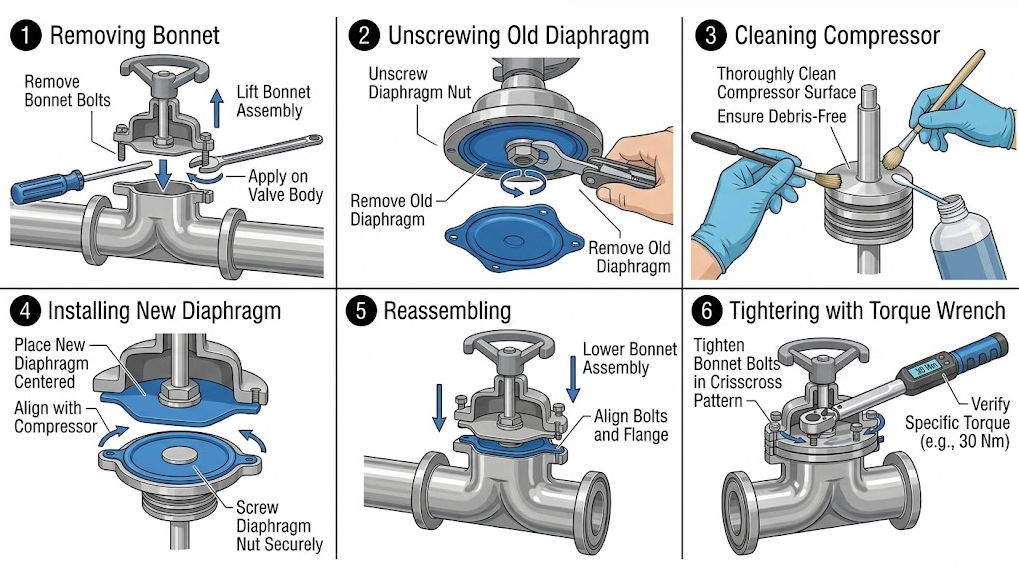 1 Removing Bonnet

Remove Bonnet Bolts

Lift Bonnet Assembly

Apply on Valve Body

2 Unscrewing Old Diaphragm

Unscrew Diaphragm Nut

Remove Old Diaphragm

Remove Old Diaphragm

3 Cleaning Compressor

Thoroughly Clean Compressor Surface

Ensure Debris-Free

4 Installing New Diaphragm

Place New Diaphragm Centered

Align with Compressor

Screw Diaphragm Nut Securely

5 Reassembling

Lower Bonnet Assembly

Align Bolts and Flange

6 Tightering with Torque Wrench

Tighten Bonnet Bolts in Crisscross Pattern

30 Nm

Verify Specific Torque (e.g., 30 Nm)